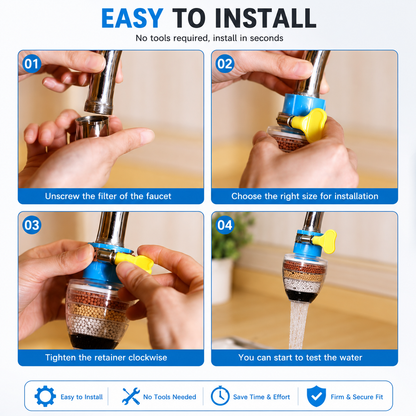 EASY TO INSTALL
No tools required, install in seconds

01
Unscrew the filter of the faucet

02
Choose the right size for installation

03
Tighten the retainer clockwise

04
You can start to test the water

Easy to Install
No Tools Needed
Save Time & Effort
Firm & Secure Fit